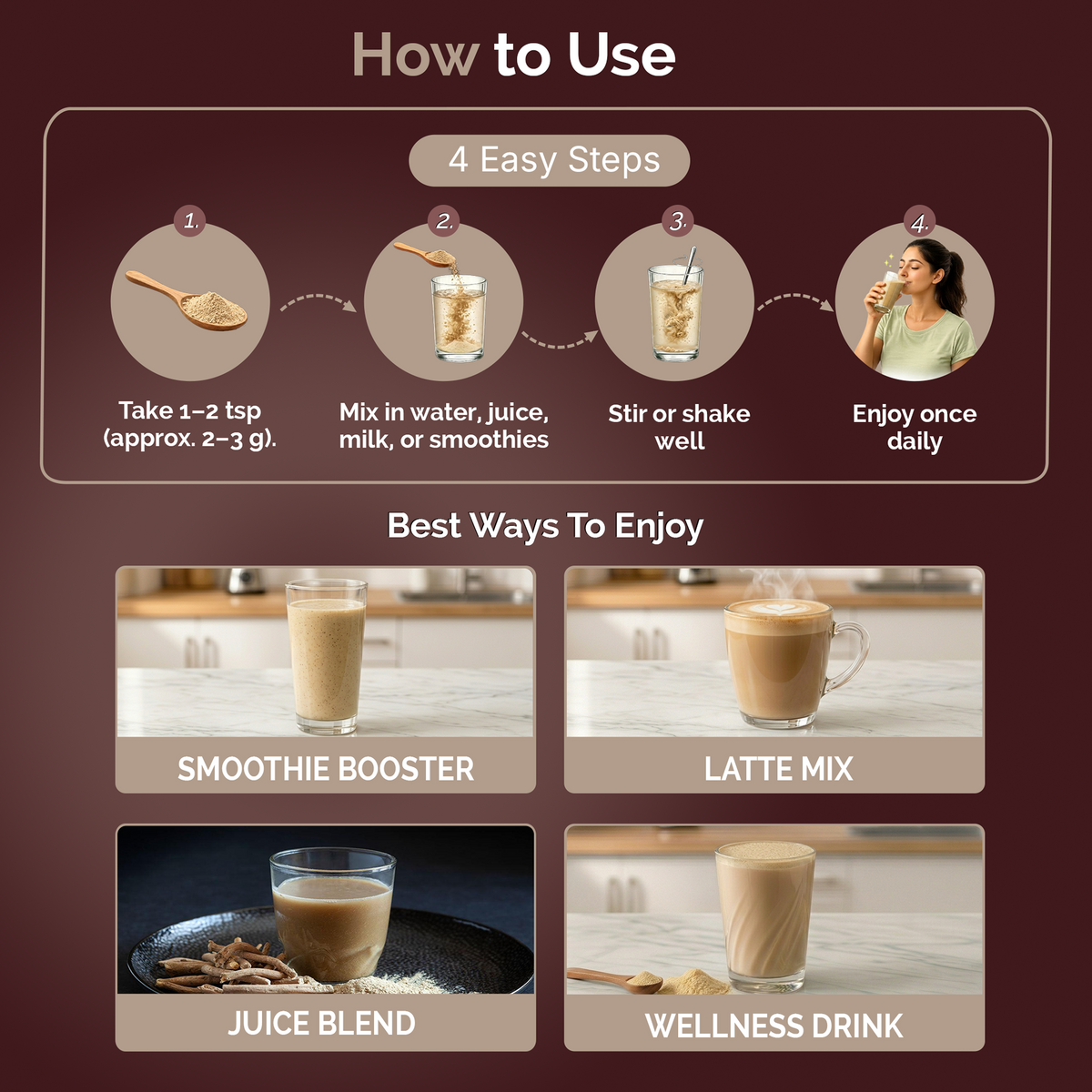 How to Use

4 Easy Steps

1.
Take 1–2 tsp (approx. 2–3 g).

2.
Mix in water, juice, milk, or smoothies

3.
Stir or shake well

4.
Enjoy once daily

Best Ways To Enjoy

SMOOTHIE BOOSTER

LATTE MIX

JUICE BLEND

WELLNESS DRINK